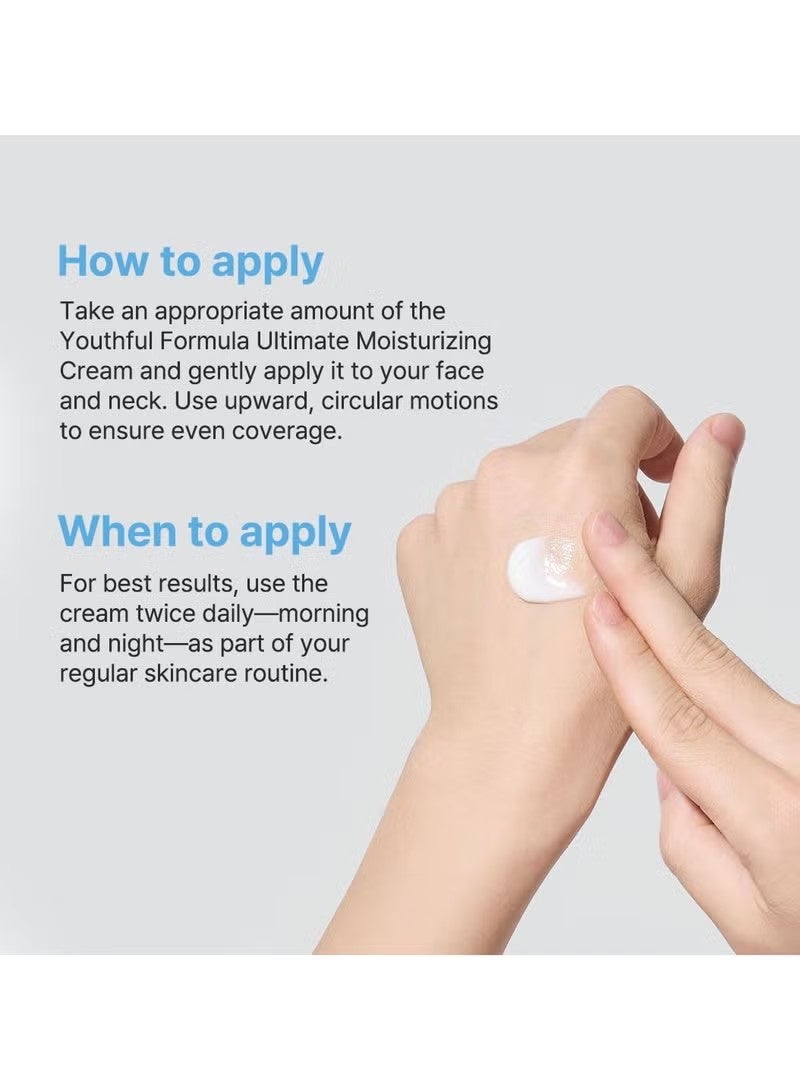 How to apply

Take an appropriate amount of the Youthful Formula Ultimate Moisturizing Cream and gently apply it to your face and neck. Use upward, circular motions to ensure even coverage.

When to apply

For best results, use the cream twice daily—morning and night—as part of your regular skincare routine.